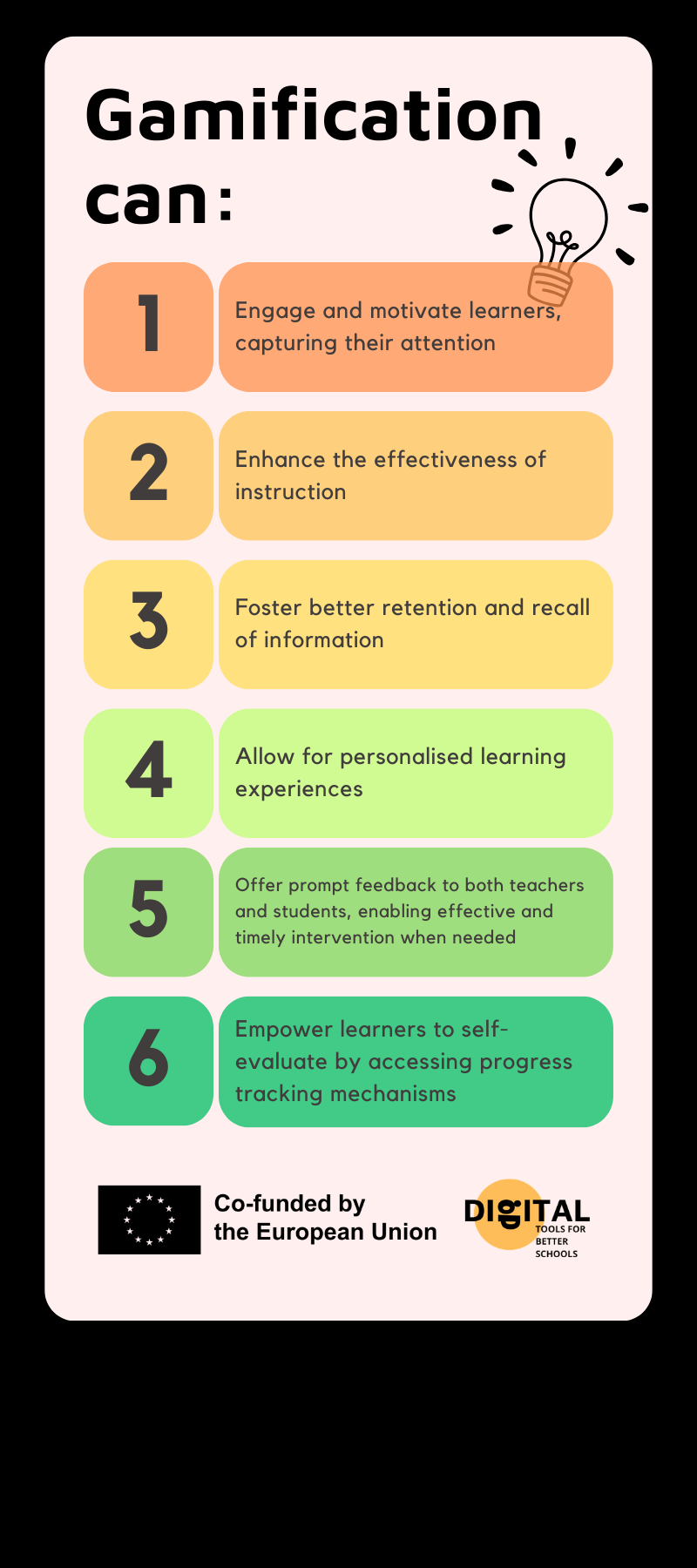 Gamification can:

1

Engage and motivate learners, capturing their attention

2

Enhance the effectiveness of instruction

3

Foster better retention and recall of information

4

Allow for personalised learning experiences

5

Offer prompt feedback to both teachers and students, enabling effective and timely intervention when needed

6

Empower learners to self-evaluate by accessing progress tracking mechanisms

Co-funded by the European Union

DIGITAL TOOLS FOR BETTER SCHOOLS